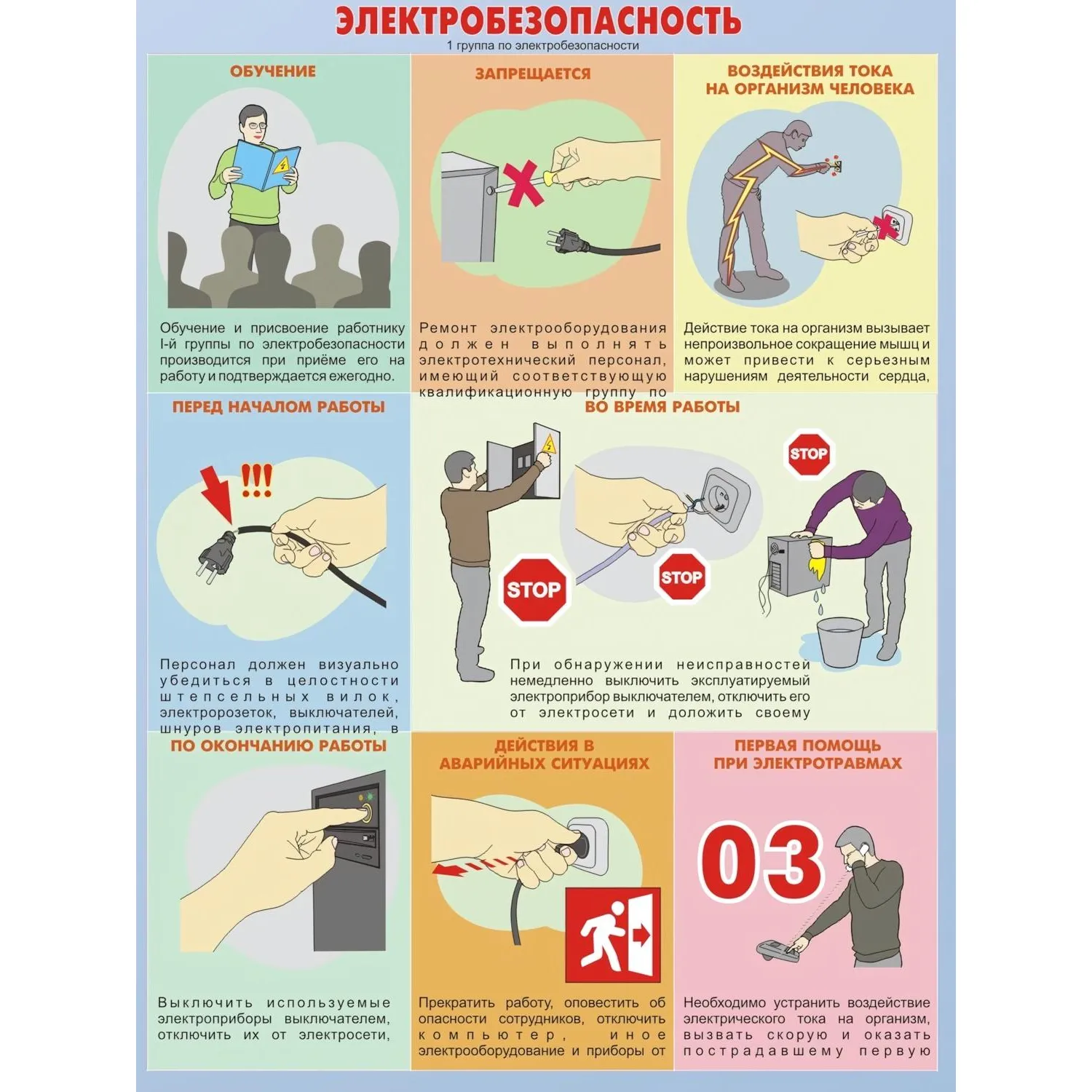 ЭЛЕКТРОБЕЗОПАСНОСТЬ
1 группа по электробезопасности

ОБУЧЕНИЕ

Обучение и присвоение работнику I-й группы по электробезопасности производится при приёме его на работу и подтверждается ежегодно.

ЗАПРЕЩАЕТСЯ

Ремонт электрооборудования должен выполнять электротехнический персонал, имеющий соответствующую квалификационную группу по

ВОЗДЕЙСТВИЯ ТОКА НА ОРГАНИЗМ ЧЕЛОВЕКА

Действие тока на организм вызывает непроизвольное сокращение мышц и может привести к серьезным нарушениям деятельности сердца,

ПЕРЕД НАЧАЛОМ РАБОТЫ

!!!

Персонал должен визуально убедиться в целостности штепсельных вилок, электророзеток, выключателей, шнуров электропитания, в

ВО ВРЕМЯ РАБОТЫ

STOP

STOP

STOP

При обнаружении неисправностей немедленно выключить эксплуатируемый электроприбор выключателем, отключить его от электросети и доложить своему

ПО ОКОНЧАНИЮ РАБОТЫ

Выключить используемые электроприборы выключателем, отключить их от электросети,

ДЕЙСТВИЯ В АВАРИЙНЫХ СИТУАЦИЯХ

Прекратить работу, оповестить об опасности сотрудников, отключить компьютер, иное электрооборудование и приборы от

ПЕРВАЯ ПОМОЩЬ ПРИ ЭЛЕКТРОТРАВМАХ

03

Необходимо устранить воздействие электрического тока на организм, вызвать скорую и оказать пострадавшему первую